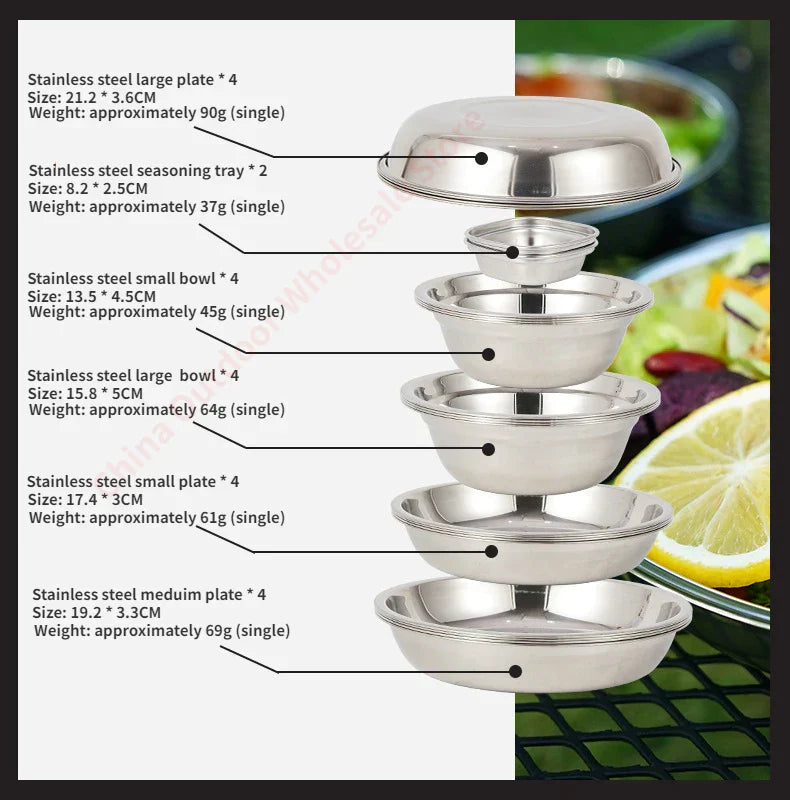 Stainless steel large plate * 4
Size: 21.2 * 3.6CM
Weight: approximately 90g (single)

Stainless steel seasoning tray * 2
Size: 8.2 * 2.5CM
Weight: approximately 37g (single)

Stainless steel small bowl * 4
Size: 13.5 * 4.5CM
Weight: approximately 45g (single)

Stainless steel large  bowl * 4
Size: 15.8 * 5CM
Weight: approximately 64g (single)

Stainless steel small plate * 4
Size: 17.4 * 3CM
Weight: approximately 61g (single)

Stainless steel meduim plate * 4
Size: 19.2 * 3.3CM
Weight: approximately 69g (single)

China Outdoor Wholesale Store